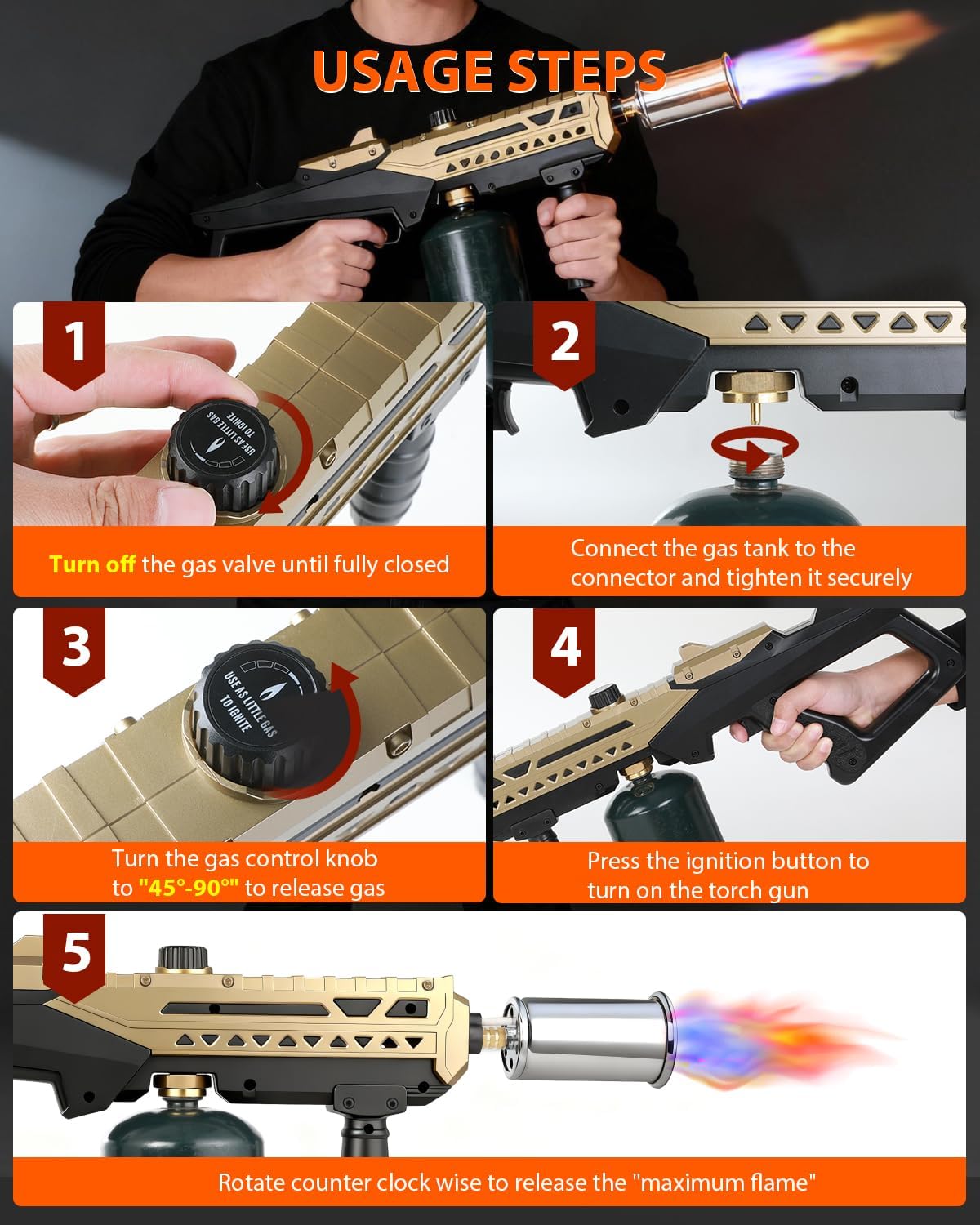 USAGE STEPS

1

USE AS LITTLE GAS TO IGNITE

Turn off the gas valve until fully closed

2

Connect the gas tank to the connector and tighten it securely

3

USE AS LITTLE GAS TO IGNITE

Turn the gas control knob to "45°-90°" to release gas

4

Press the ignition button to turn on the torch gun

5

Rotate counter clock wise to release the "maximum flame"